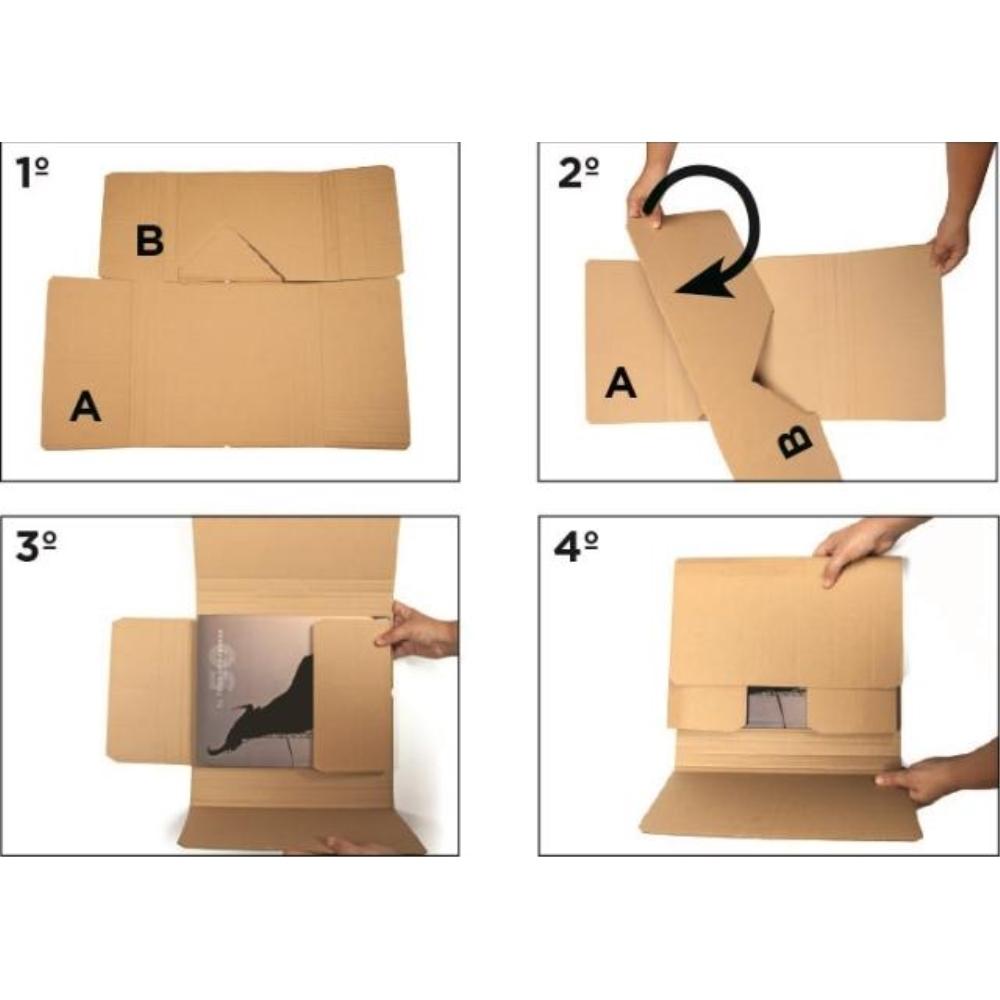 1º

B

A

2º

A

B

3º

4º